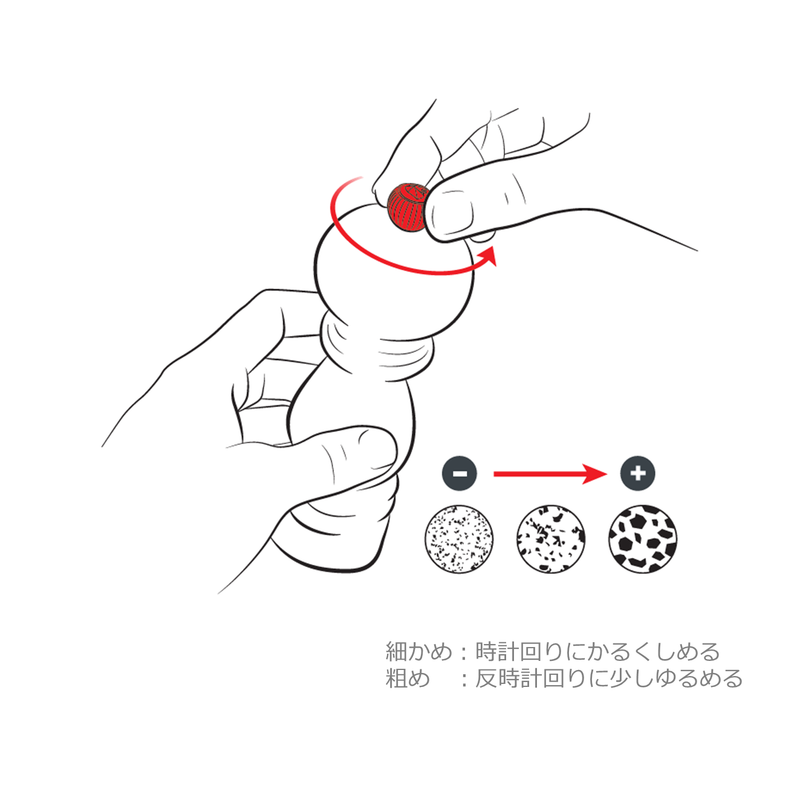 −

+

細かめ：時計回りにかるくしめる
粗め　：反時計回りに少しゆるめる